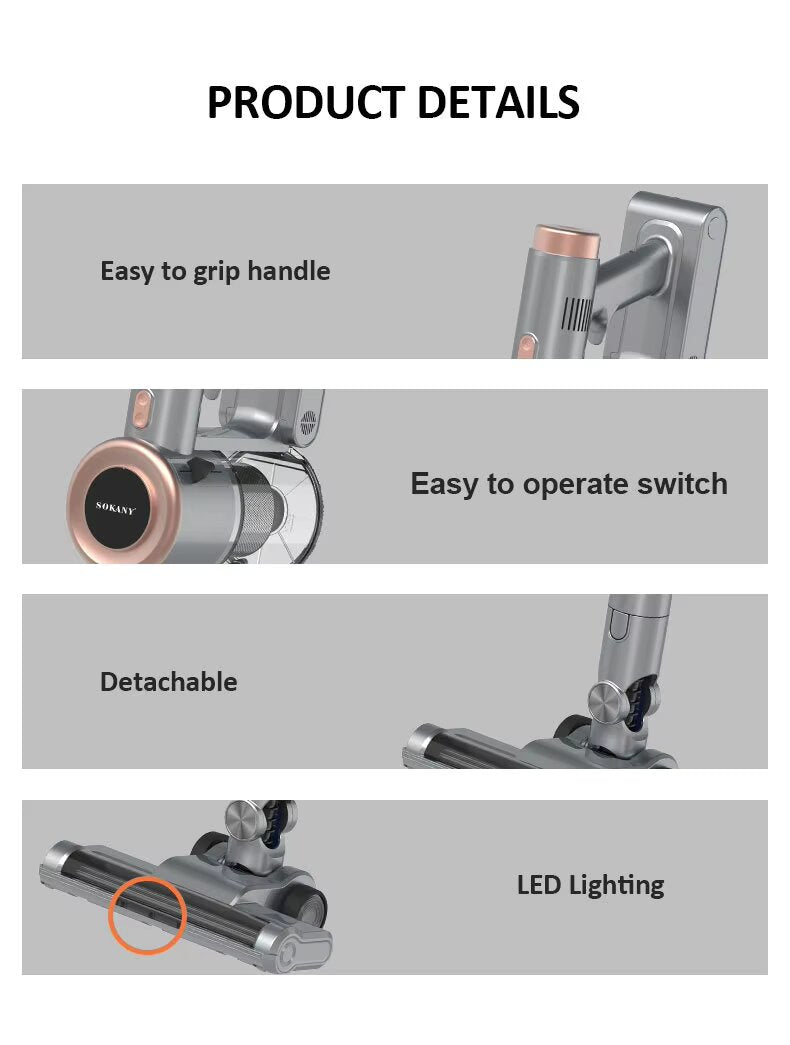 PRODUCT DETAILS

Easy to grip handle

SOKANY

Easy to operate switch

Detachable

LED Lighting