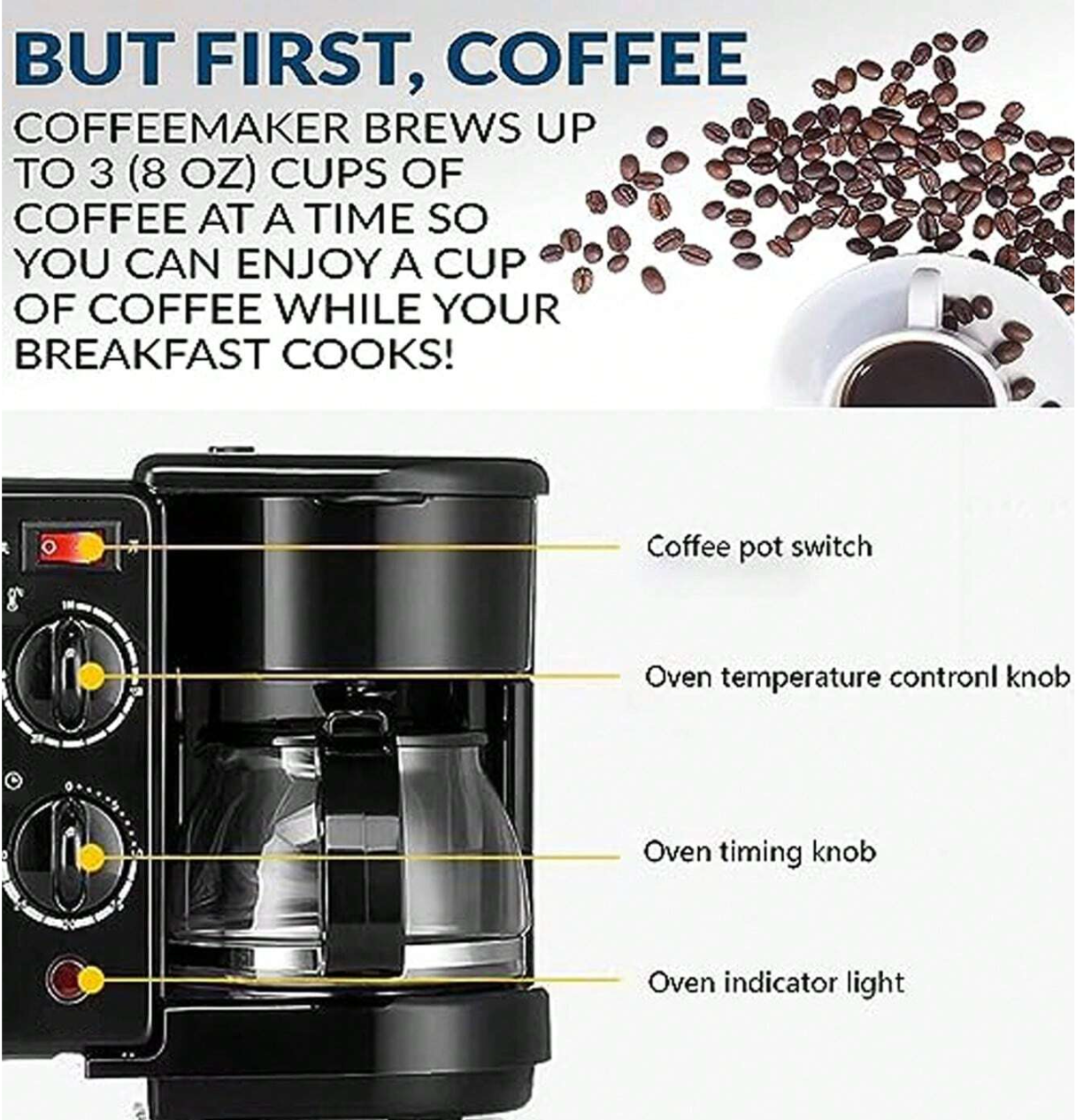 BUT FIRST, COFFEE

COFFEEMAKER BREWS UP TO 3 (8 OZ) CUPS OF COFFEE AT A TIME SO YOU CAN ENJOY A CUP OF COFFEE WHILE YOUR BREAKFAST COOKS!

Coffee pot switch

Oven temperature contronl knob

Oven timing knob

Oven indicator light