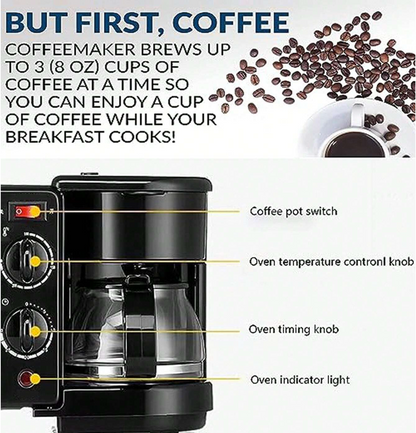 BUT FIRST, COFFEE

COFFEEMAKER BREWS UP TO 3 (8 OZ) CUPS OF COFFEE AT A TIME SO YOU CAN ENJOY A CUP OF COFFEE WHILE YOUR BREAKFAST COOKS!

Coffee pot switch

Oven temperature contronl knob

Oven timing knob

Oven indicator light